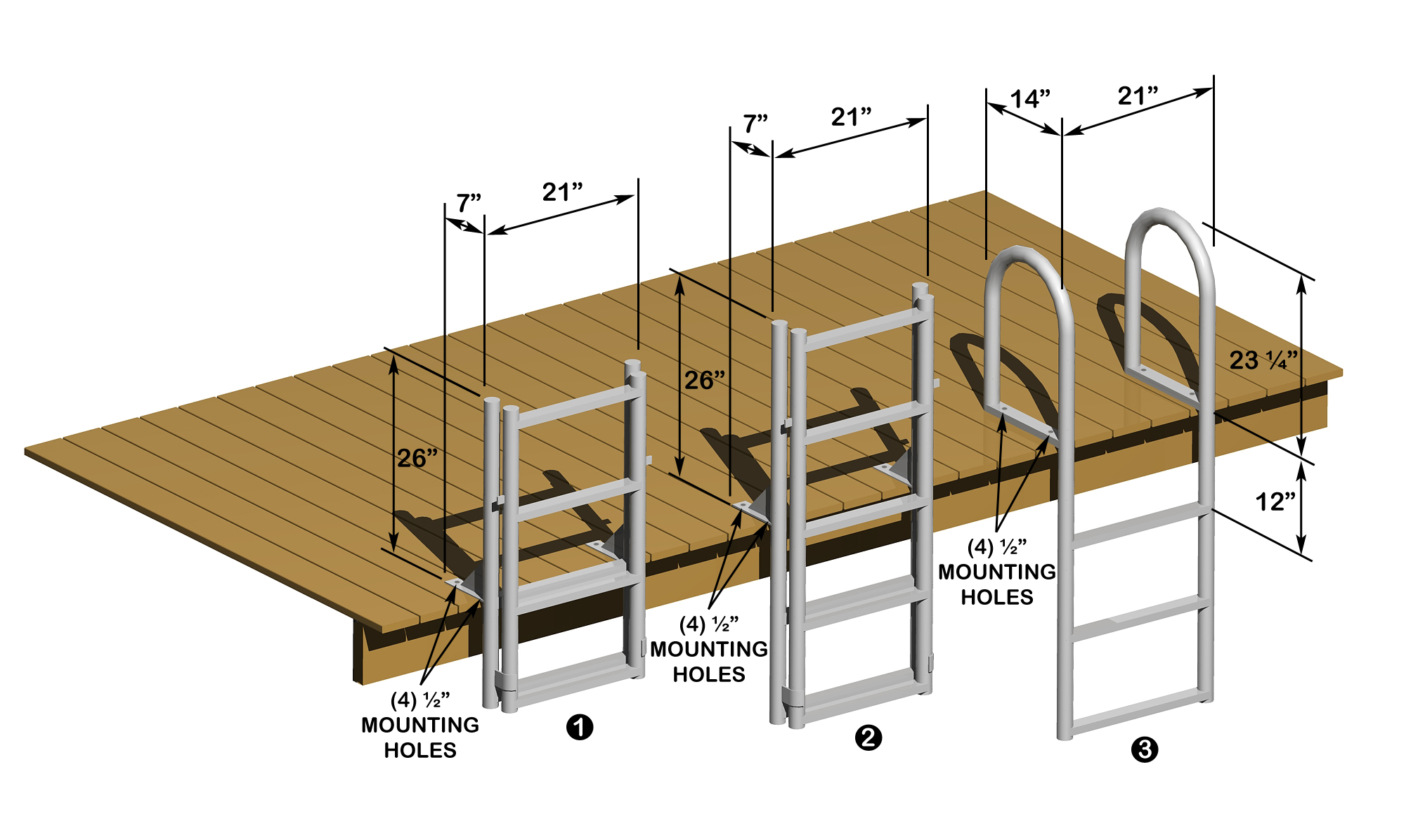 7”
21”
26”
(4) ½” MOUNTING HOLES
❶

7”
21”
26”
(4) ½” MOUNTING HOLES
❷

14”
21”
23 ¼”
12”
(4) ½” MOUNTING HOLES
❸